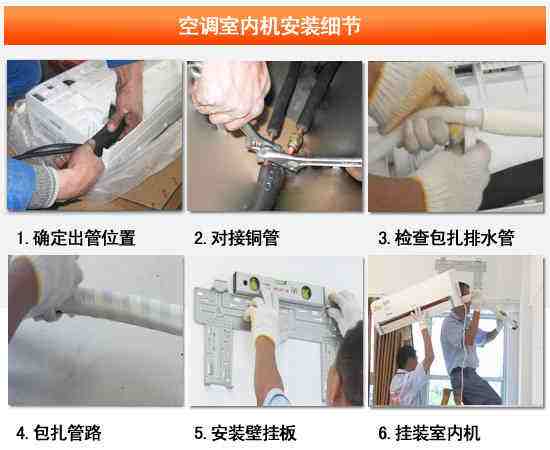 空调室内机安装细节

1. 确定出管位置

2. 对接铜管

3. 检查包扎排水管

4. 包扎管路

5. 安装壁挂板

6. 挂装室内机